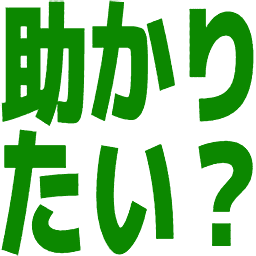 助かり
たい？